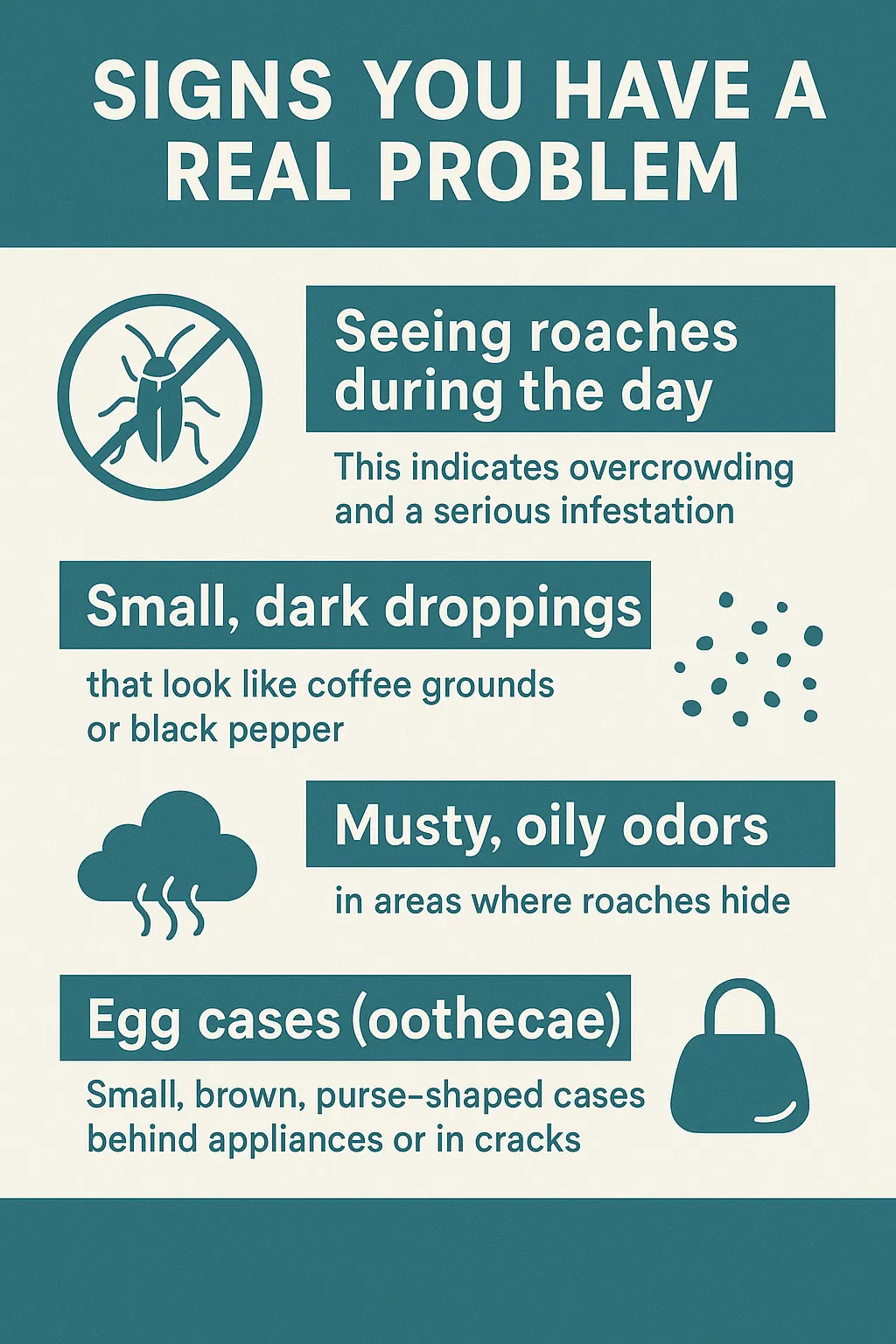 SIGNS YOU HAVE A REAL PROBLEM

Seeing roaches during the day

This indicates overcrowding and a serious infestation

Small, dark droppings

that look like coffee grounds or black pepper

Musty, oily odors

in areas where roaches hide

Egg cases (oothecae)

Small, brown, purse-shaped cases behind appliances or in cracks